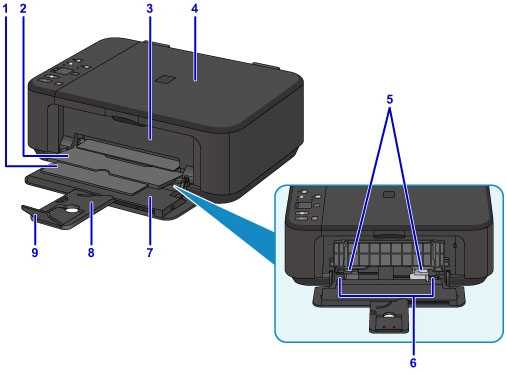 1
2
3
4
5
9
8
7
6